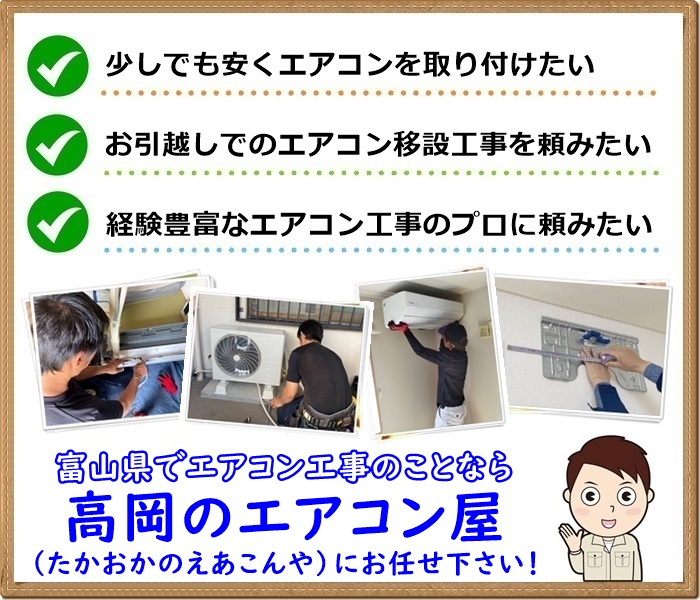 少しでも安くエアコンを取り付けたい

お引越しでのエアコン移設工事を頼みたい

経験豊富なエアコン工事のプロに頼みたい

富山県でエアコン工事のことなら
高岡のエアコン屋
（たかおかのえあこんや）にお任せ下さい！